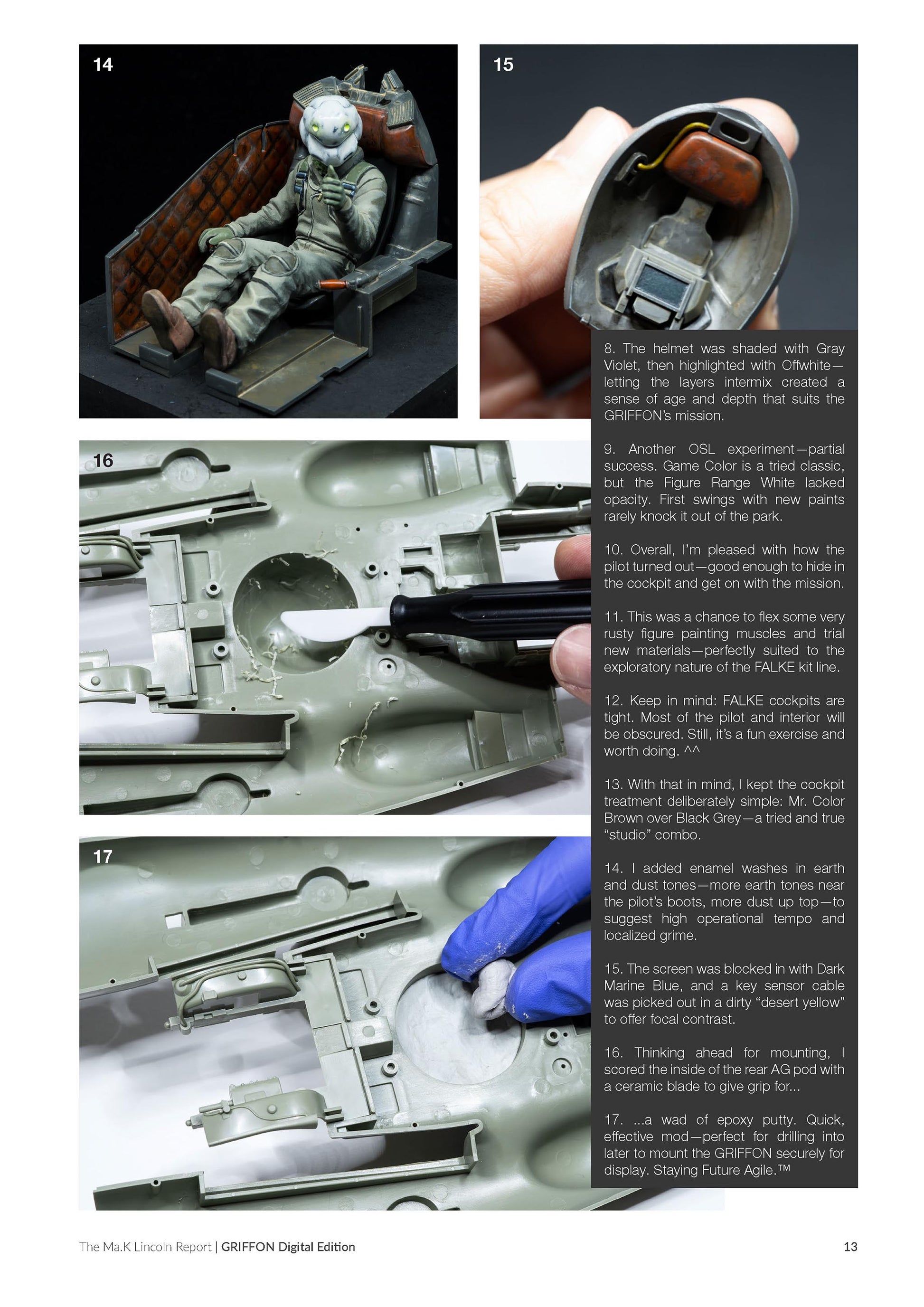 14

15

16

17

8. The helmet was shaded with Gray Violet, then highlighted with Offwhite—letting the layers intermix created a sense of age and depth that suits the GRIFFON's mission.

9. Another OSL experiment—partial success. Game Color is a tried classic, but the Figure Range White lacked opacity. First swings with new paints rarely knock it out of the park.

10. Overall, I'm pleased with how the pilot turned out—good enough to hide in the cockpit and get on with the mission.

11. This was a chance to flex some very rusty figure painting muscles and trial new materials—perfectly suited to the exploratory nature of the FALKE kit line.

12. Keep in mind: FALKE cockpits are tight. Most of the pilot and interior will be obscured. Still, it's a fun exercise and worth doing. ^^

13. With that in mind, I kept the cockpit treatment deliberately simple: Mr. Color Brown over Black Grey—a tried and true "studio" combo.

14. I added enamel washes in earth and dust tones—more earth tones near the pilot's boots, more dust up top—to suggest high operational tempo and localized grime.

15. The screen was blocked in with Dark Marine Blue, and a key sensor cable was picked out in a dirty "desert yellow" to offer focal contrast.

16. Thinking ahead for mounting, I scored the inside of the rear AG pod with a ceramic blade to give grip for...

17. ...a wad of epoxy putty. Quick, effective mod—perfect for drilling into later to mount the GRIFFON securely for display. Staying Future Agile.™

The Ma.K Lincoln Report | GRIFFON Digital Edition 13